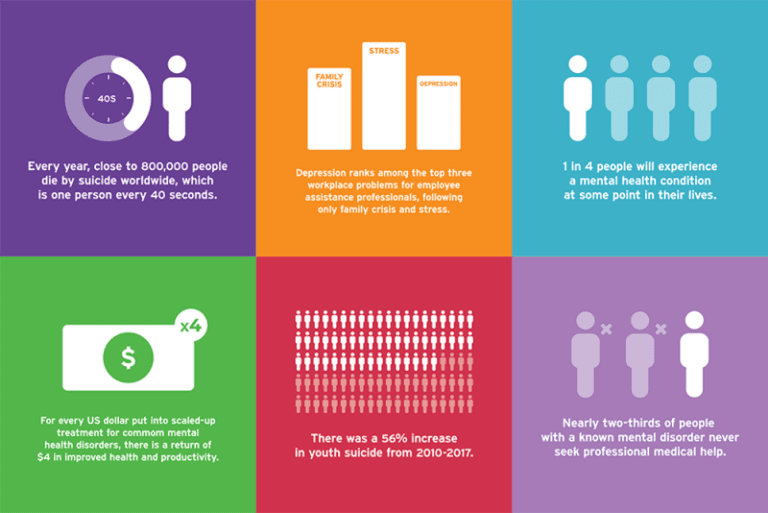 40S

Every year, close to 800,000 people die by suicide worldwide, which is one person every 40 seconds.

FAMILY CRISIS

STRESS

DEPRESSION

Depression ranks among the top three workplace problems for employee assistance professionals, following only family crisis and stress.

1 in 4 people will experience a mental health condition at some point in their lives.

x4

$

For every US dollar put into scaled-up treatment for commom mental health disorders, there is a return of $4 in improved health and productivity.

There was a 56% increase in youth suicide from 2010-2017.

Nearly two-thirds of people with a known mental disorder never seek professional medical help.